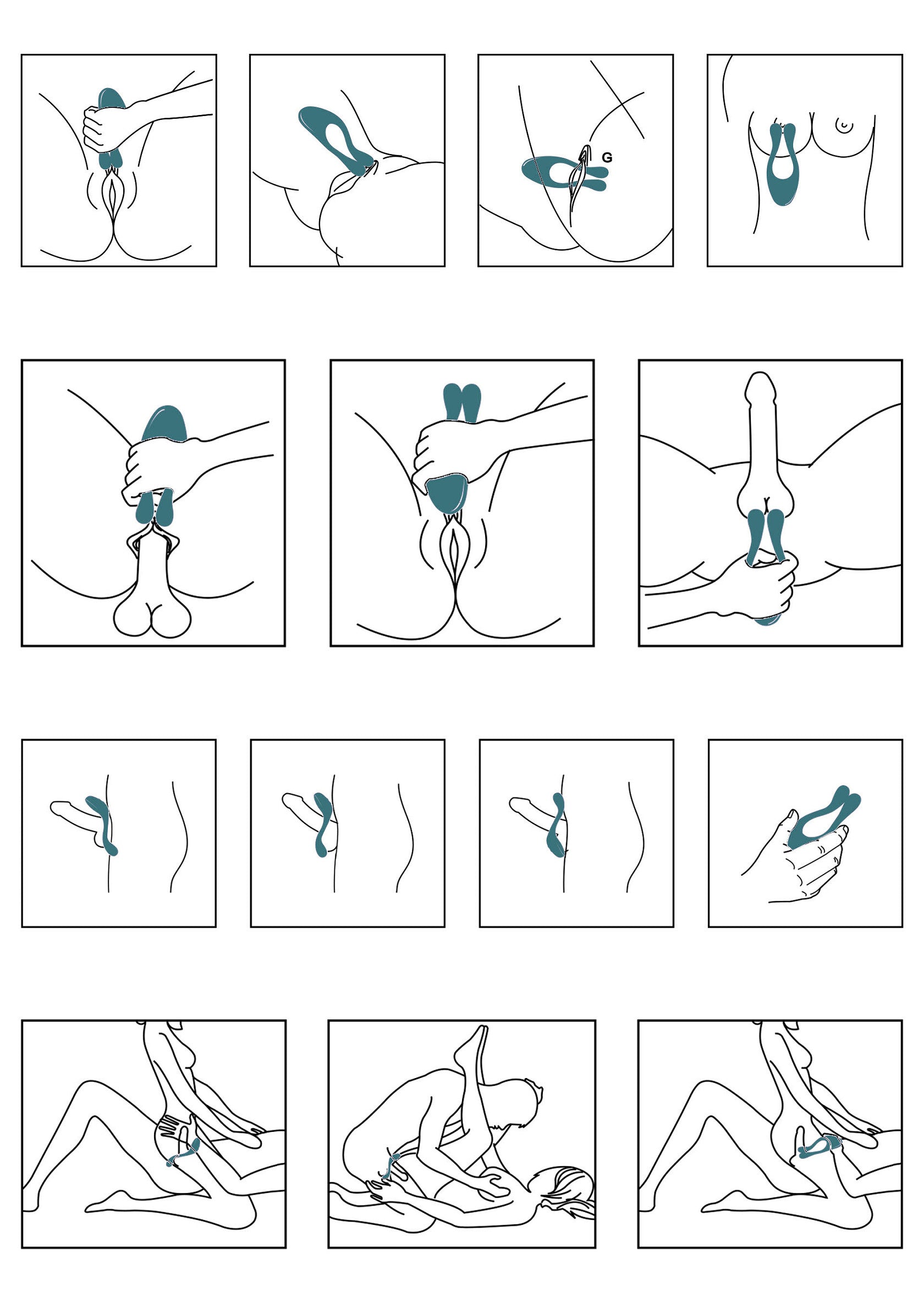 G